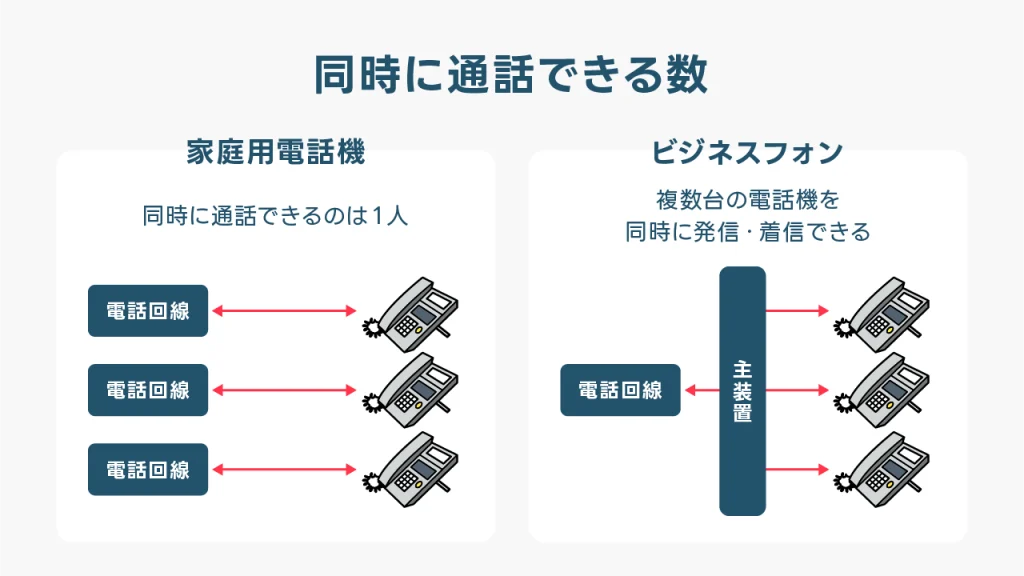 同時に通話できる数

家庭用電話機

同時に通話できるのは1人

電話回線

電話回線

電話回線

ビジネスフォン

複数台の電話機を
同時に発信・着信できる

電話回線

主装置